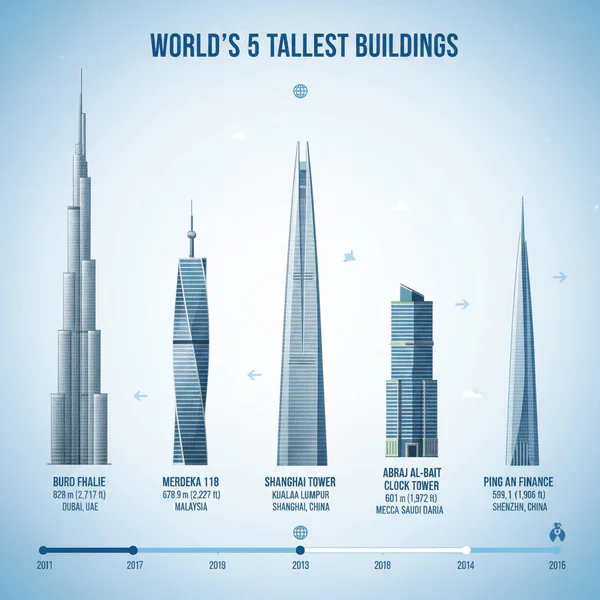 WORLD'S 5 TALLEST BUILDINGS

BURD FHALIE
828 m (2,717 ft)
DUBAI, UAE

MERDEKA 118
678.9 m (2,227 ft)
MALAYSIA

SHANGHAI TOWER
KUALAA LUMPUR
SHANGHAI, CHINA

ABRAJ AL-BAIT CLOCK TOWER
601 m (1,972 ft)
MECCA SAUDI DARIA

PING AN FINANCE
599,1 (1,906 ft)
SHENZHN, CHINA

2011
2017
2019
2013
2018
2014
2016